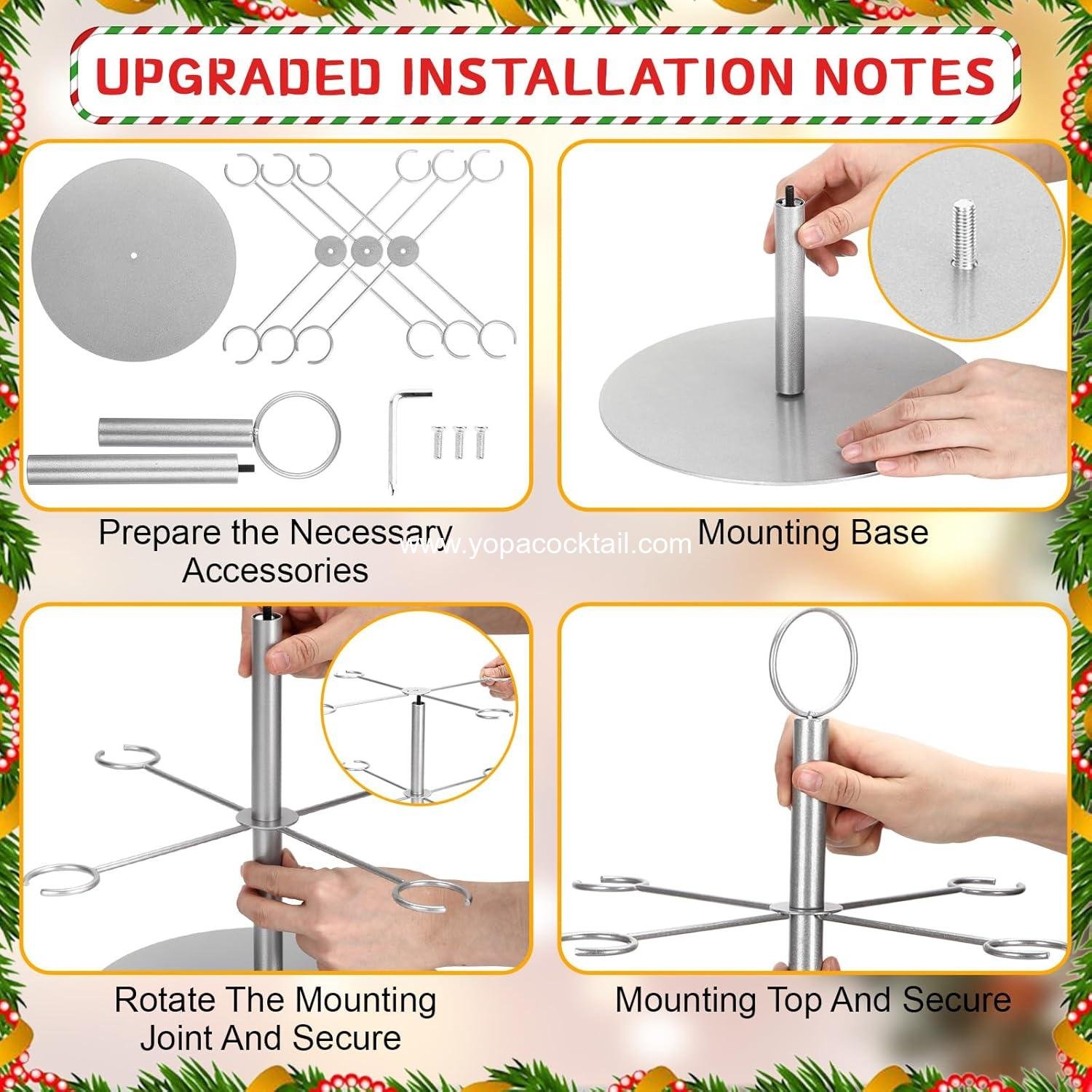 UPGRADED INSTALLATION NOTES

Prepare the Necessary Accessories

www.yopacocktail.com

Mounting Base

Rotate The Mounting Joint And Secure

Mounting Top And Secure