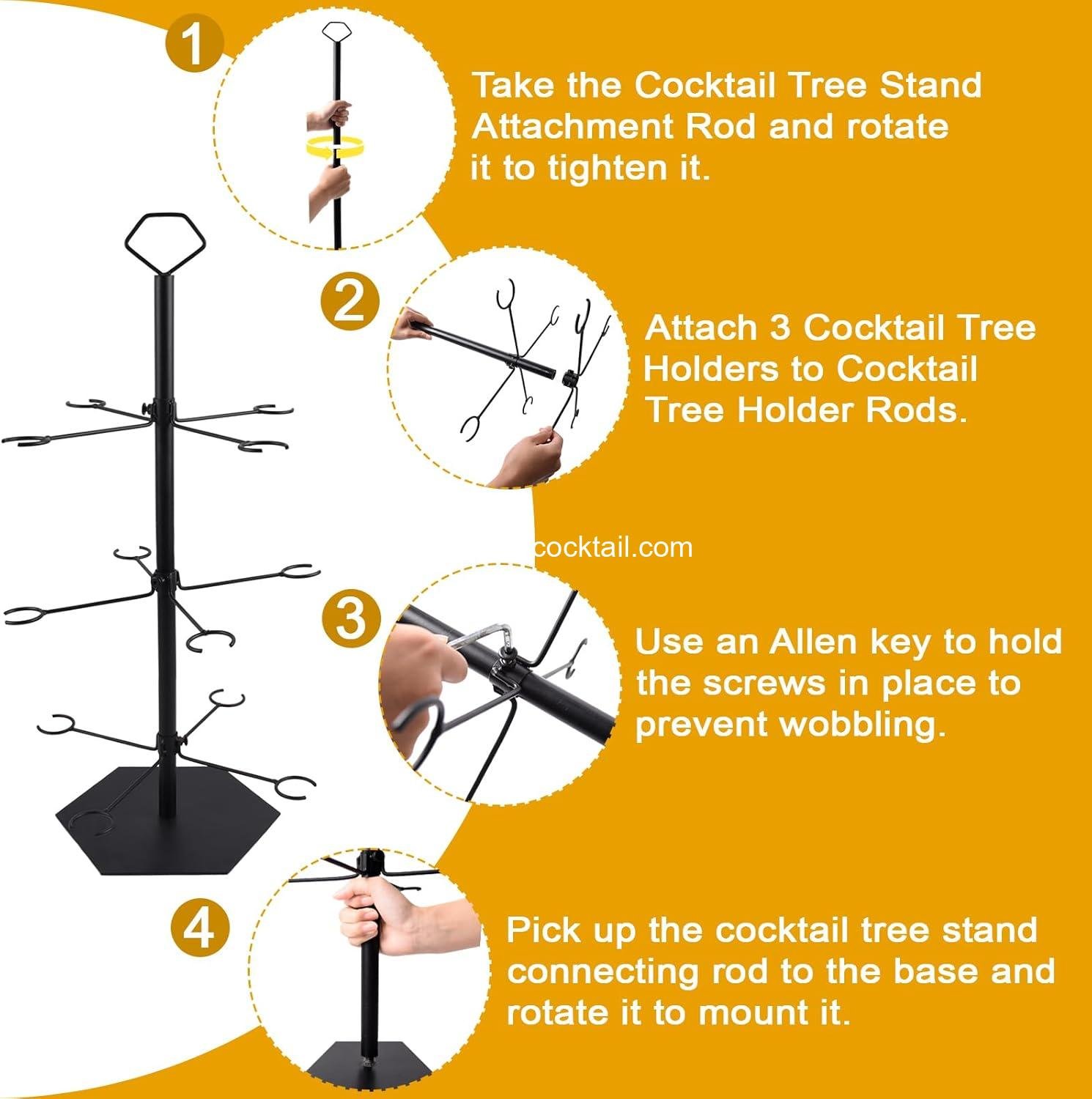 1

Take the Cocktail Tree Stand Attachment Rod and rotate it to tighten it.

2

Attach 3 Cocktail Tree Holders to Cocktail Tree Holder Rods.

cocktail.com

3

Use an Allen key to hold the screws in place to prevent wobbling.

4

Pick up the cocktail tree stand connecting rod to the base and rotate it to mount it.