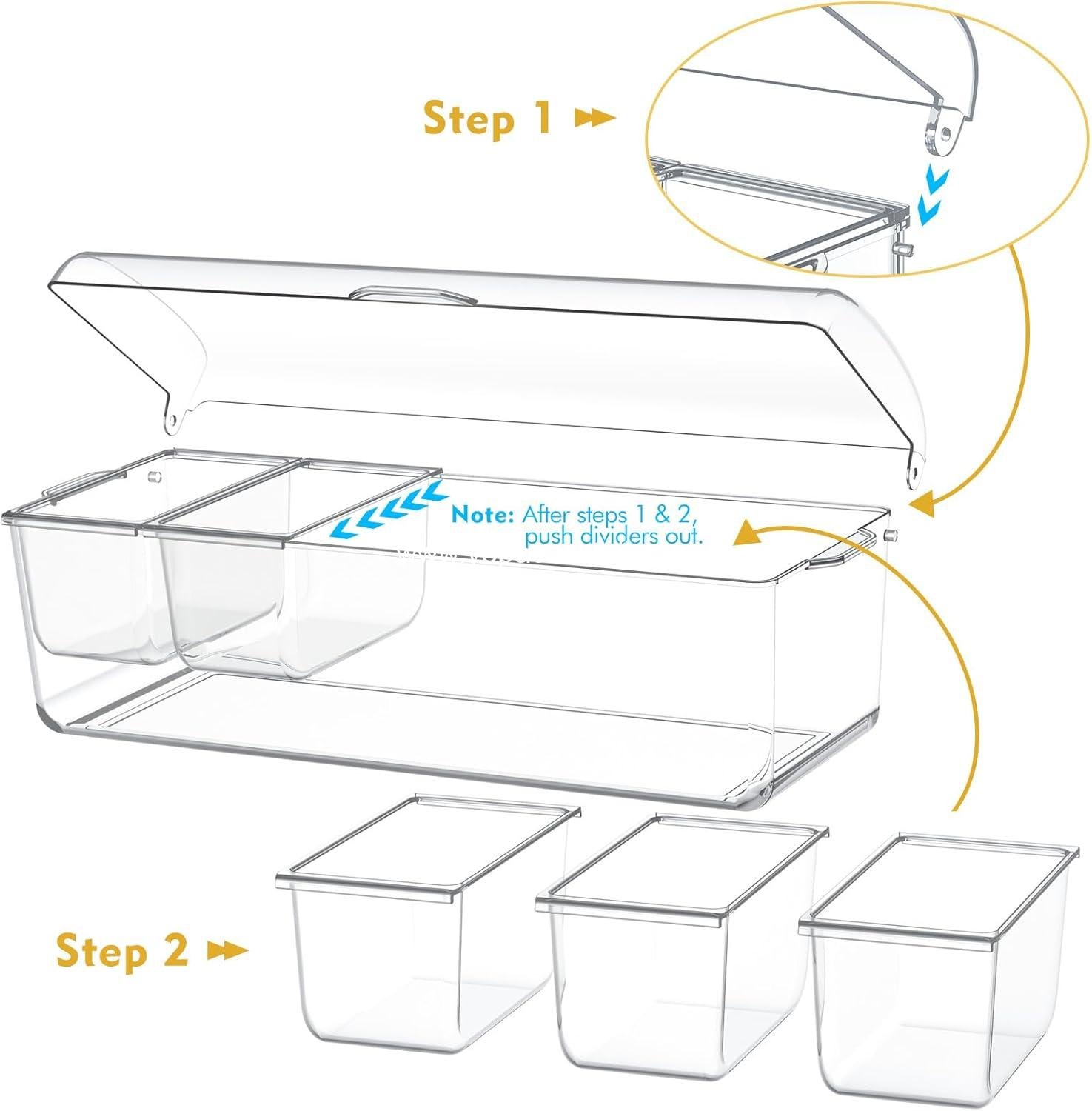 Step 1

Note: After steps 1 & 2, push dividers out.

Step 2